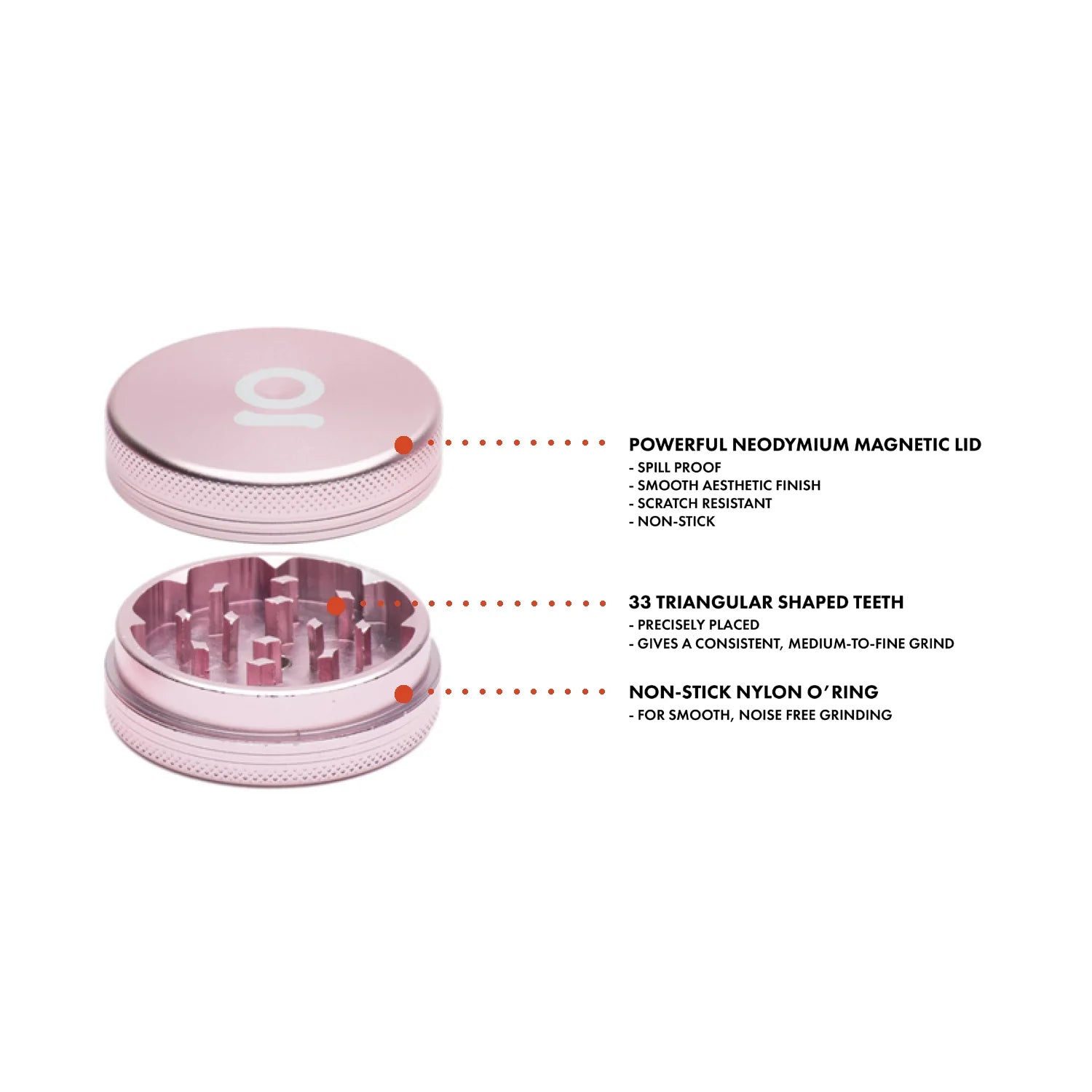 POWERFUL NEODYMIUM MAGNETIC LID
- SPILL PROOF
- SMOOTH AESTHETIC FINISH
- SCRATCH RESISTANT
- NON-STICK

33 TRIANGULAR SHAPED TEETH
- PRECISELY PLACED
- GIVES A CONSISTENT, MEDIUM-TO-FINE GRIND

NON-STICK NYLON O'RING
- FOR SMOOTH, NOISE FREE GRINDING