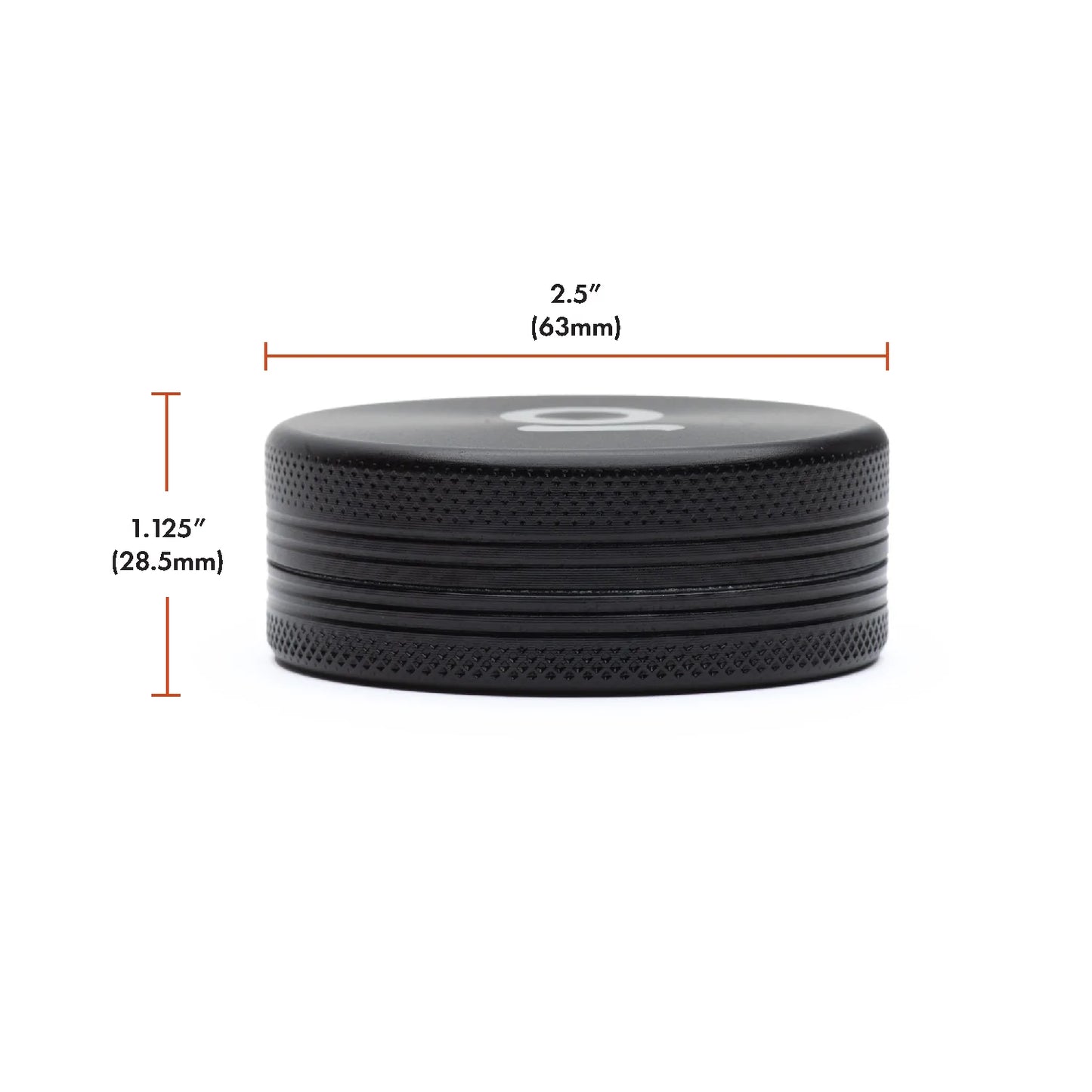 2.5″
(63mm)

1.125″
(28.5mm)